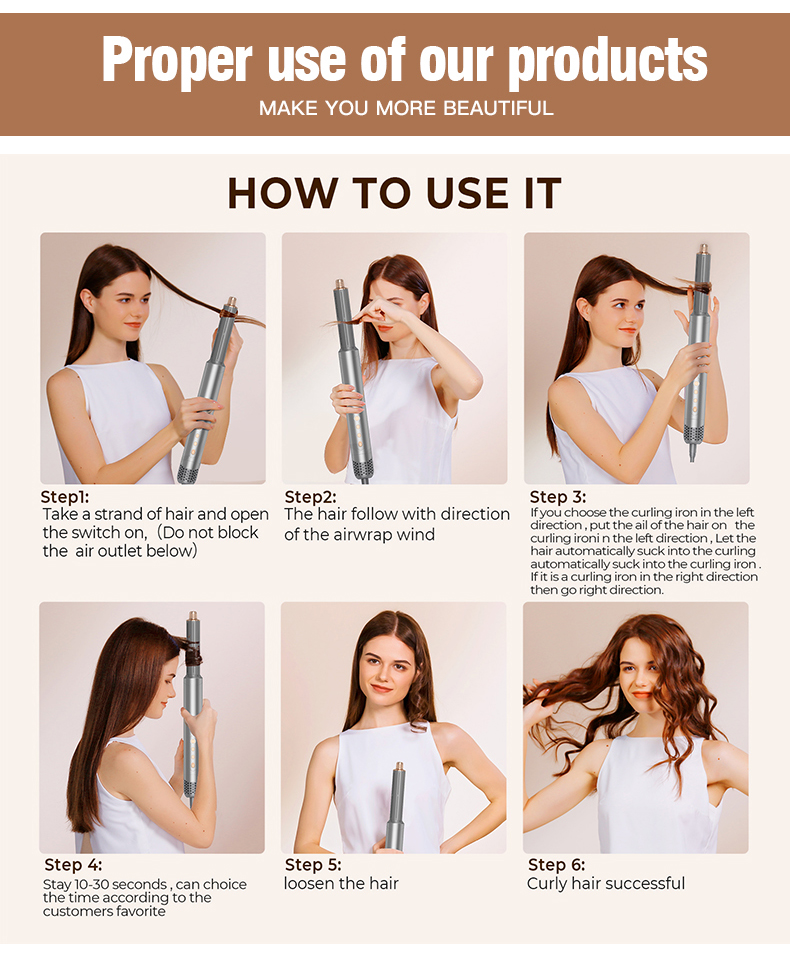 Proper use of our products

MAKE YOU MORE BEAUTIFUL

HOW TO USE IT

Step1:
Take a strand of hair and open the switch on,（Do not block the air outlet below)

Step2:
The hair follow with direction of the airwrap wind

Step 3:
If you choose the curling iron in the left direction , put the ail of the hair on the curling ironi n the left direction , Let the hair automatically suck into the curling automatically suck into the curling iron . If it is a curling iron in the right direction then go right direction.

Step 4:
Stay 10-30 seconds , can choice the time according to the customers favorite

Step 5:
loosen the hair

Step 6:
Curly hair successful