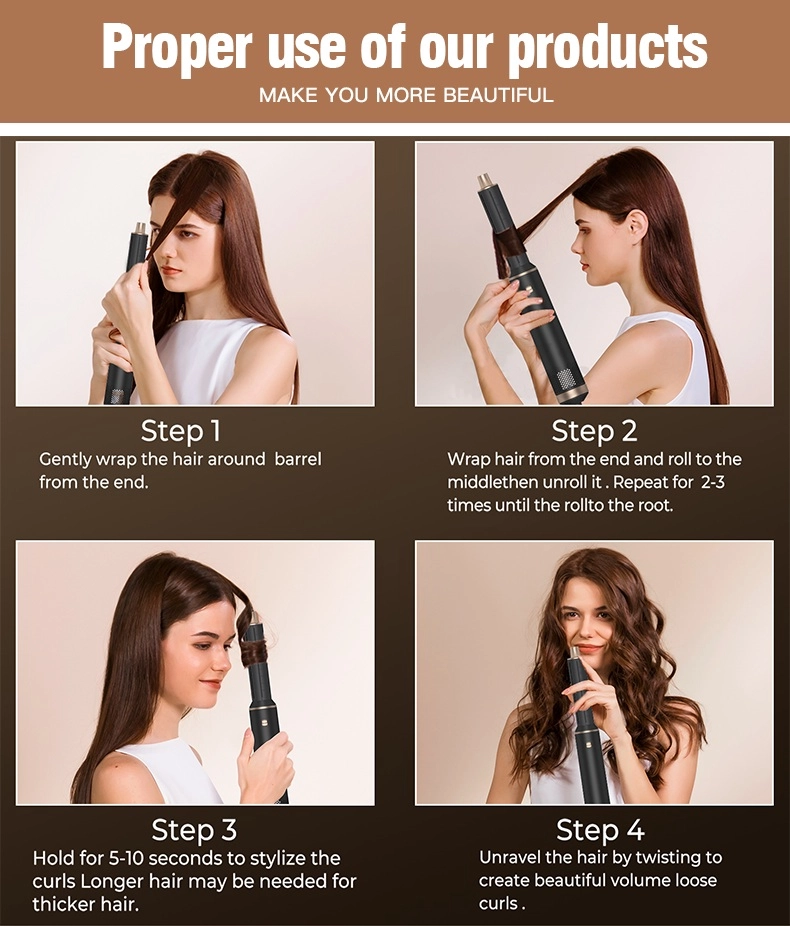 Proper use of our products
MAKE YOU MORE BEAUTIFUL

Step 1
Gently wrap the hair around barrel from the end.

Step 2
Wrap hair from the end and roll to the middlethen unroll it . Repeat for 2-3 times until the rollto the root.

Step 3
Hold for 5-10 seconds to stylize the curls Longer hair may be needed for thicker hair.

Step 4
Unravel the hair by twisting to create beautiful volume loose curls .